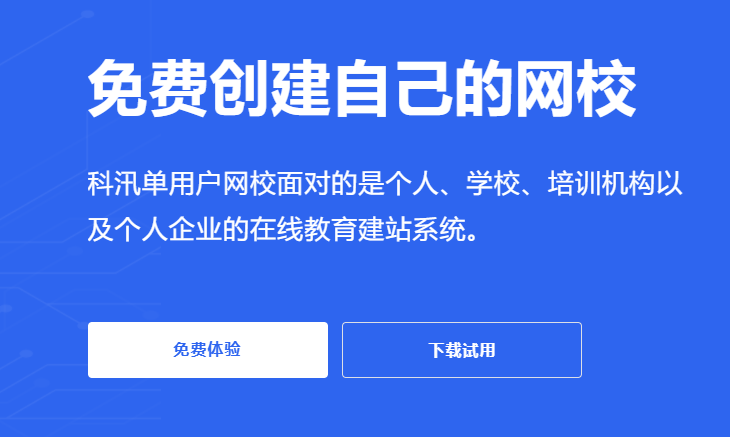 免费创建自己的网校

科汛单用户网校面对的是个人、学校、培训机构以及个人企业的在线教育建站系统。

免费体验

下载试用